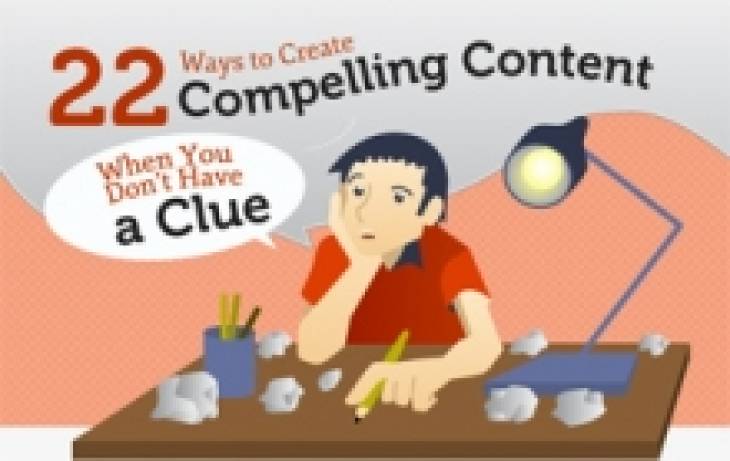 22 Ways to Create Compelling Content

When You Don't Have a Clue